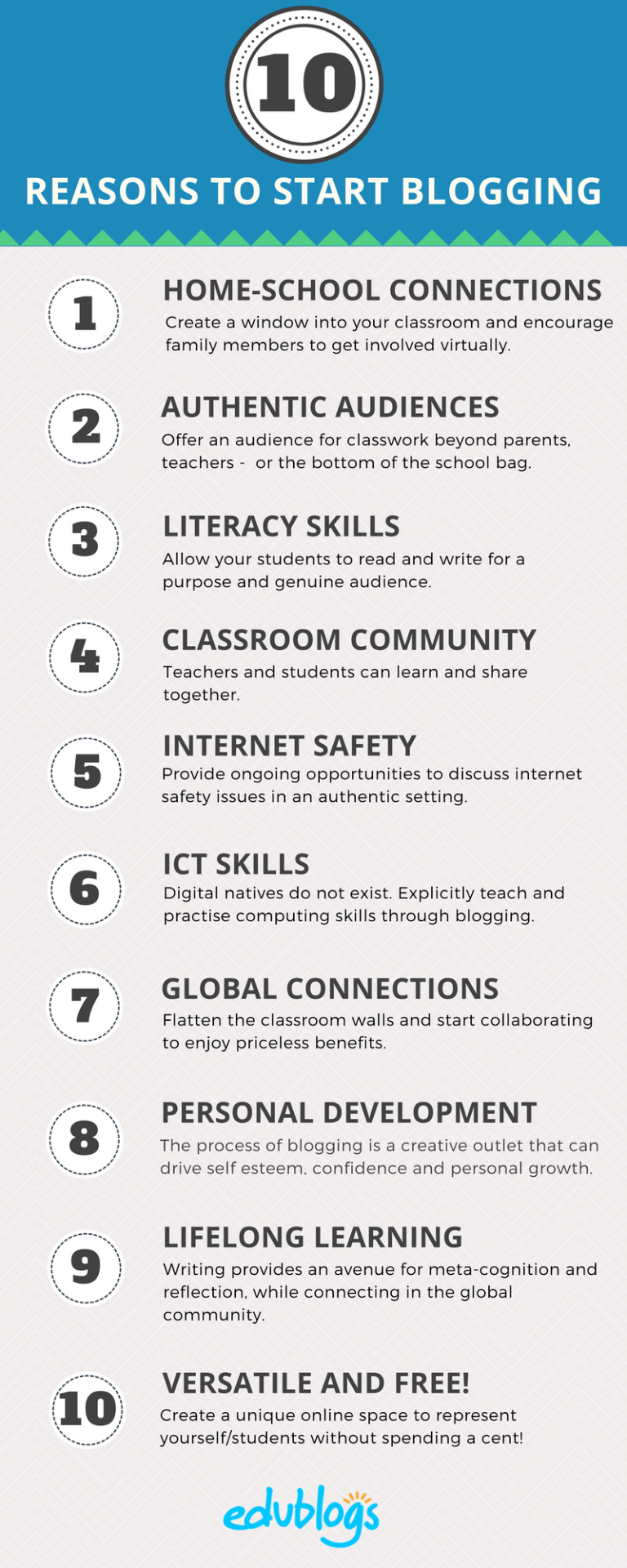 10

REASONS TO START BLOGGING

1

HOME-SCHOOL CONNECTIONS

Create a window into your classroom and encourage family members to get involved virtually.

2

AUTHENTIC AUDIENCES

Offer an audience for classwork beyond parents, teachers - or the bottom of the school bag.

3

LITERACY SKILLS

Allow your students to read and write for a purpose and genuine audience.

4

CLASSROOM COMMUNITY

Teachers and students can learn and share together.

5

INTERNET SAFETY

Provide ongoing opportunities to discuss internet safety issues in an authentic setting.

6

ICT SKILLS

Digital natives do not exist. Explicitly teach and practise computing skills through blogging.

7

GLOBAL CONNECTIONS

Flatten the classroom walls and start collaborating to enjoy priceless benefits.

8

PERSONAL DEVELOPMENT

The process of blogging is a creative outlet that can drive self esteem, confidence and personal growth.

9

LIFELONG LEARNING

Writing provides an avenue for meta-cognition and reflection, while connecting in the global community.

10

VERSATILE AND FREE!

Create a unique online space to represent yourself/students without spending a cent!

edublogs